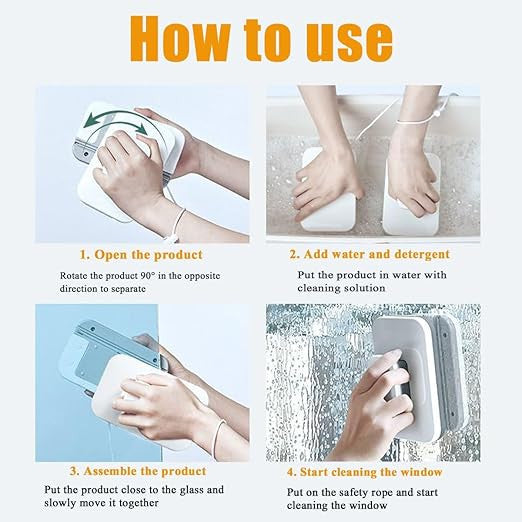 How to use

1. Open the product

Rotate the product 90° in the opposite direction to separate

2. Add water and detergent

Put the product in water with cleaning solution

3. Assemble the product

Put the product close to the glass and slowly move it together

4. Start cleaning the window

Put on the safety rope and start cleaning the window