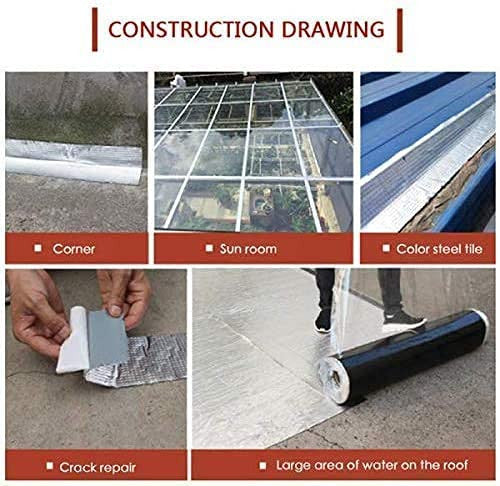 CONSTRUCTION DRAWING

■ Corner

■ Sun room

■ Color steel tile

■ Crack repair

■ Large area of water on the roof